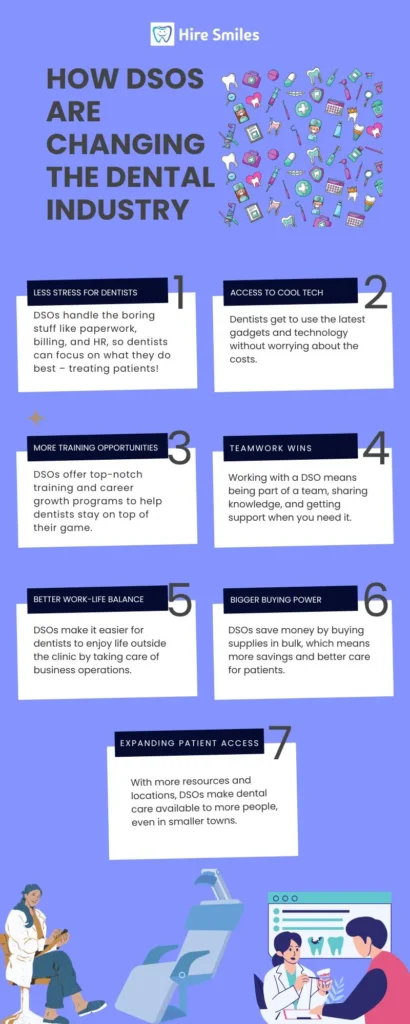 Hire Smiles

HOW DSOS ARE CHANGING THE DENTAL INDUSTRY

LESS STRESS FOR DENTISTS
1
DSOs handle the boring stuff like paperwork, billing, and HR, so dentists can focus on what they do best – treating patients!

ACCESS TO COOL TECH
2
Dentists get to use the latest gadgets and technology without worrying about the costs.

MORE TRAINING OPPORTUNITIES
3
DSOs offer top-notch training and career growth programs to help dentists stay on top of their game.

TEAMWORK WINS
4
Working with a DSO means being part of a team, sharing knowledge, and getting support when you need it.

BETTER WORK-LIFE BALANCE
5
DSOs make it easier for dentists to enjoy life outside the clinic by taking care of business operations.

BIGGER BUYING POWER
6
DSOs save money by buying supplies in bulk, which means more savings and better care for patients.

EXPANDING PATIENT ACCESS
7
With more resources and locations, DSOs make dental care available to more people, even in smaller towns.